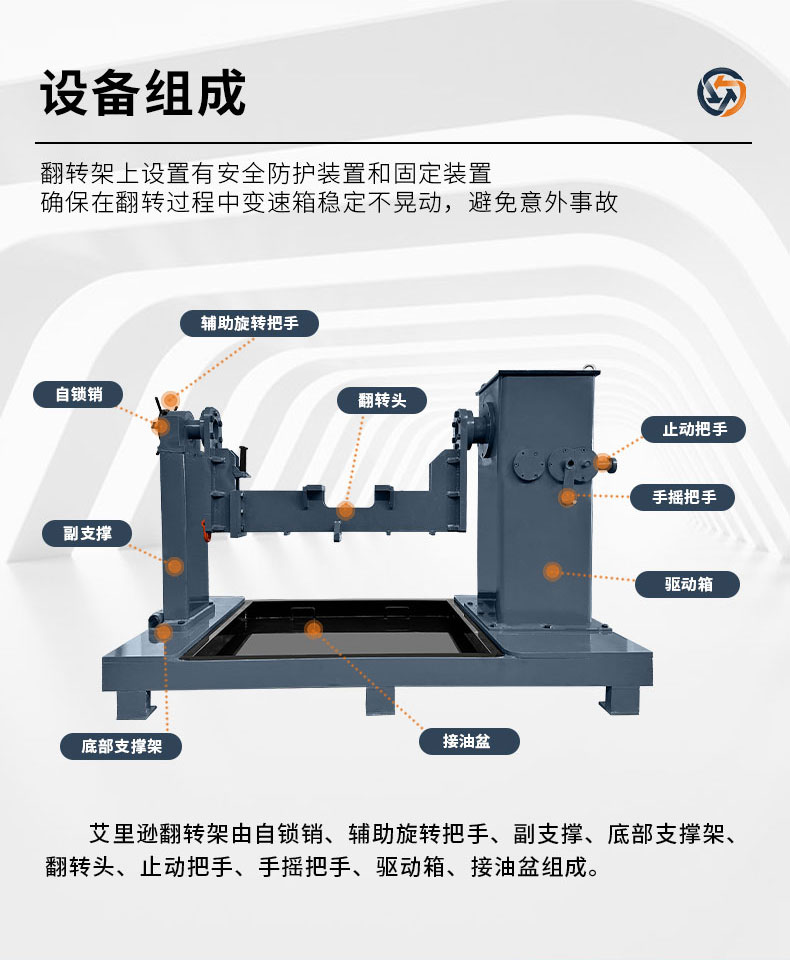 设备组成

翻转架上设置有安全防护装置和固定装置
确保在翻转过程中变速箱稳定不晃动，避免意外事故

辅助旋转把手

自锁销

翻转头

止动把手

手摇把手

副支撑

驱动箱

底部支撑架

接油盆

艾里逊翻转架由自锁销、辅助旋转把手、副支撑、底部支撑架、翻转头、止动把手、手摇把手、驱动箱、接油盆组成。